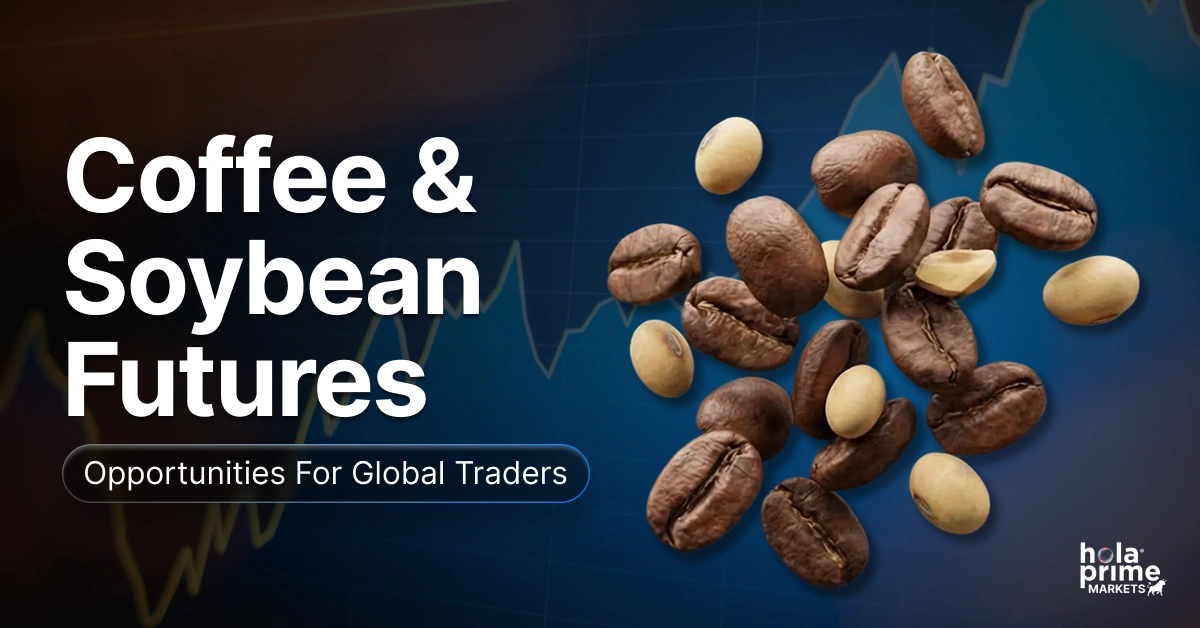 Coffee & Soybean Futures

Opportunities For Global Traders

hola prime MARKETS